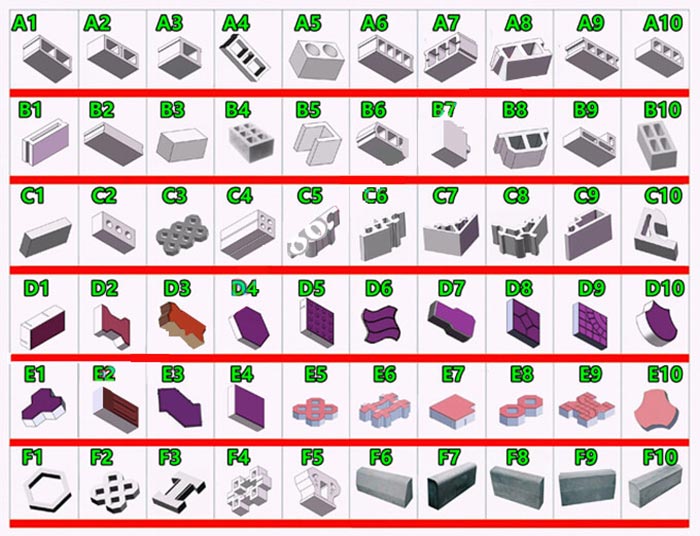 A1 A2 A3 A4 A5 A6 A7 A8 A9 A10

B1 B2 B3 B4 B5 B6 B7 B8 B9 B10

C1 C2 C3 C4 C5 C6 C7 C8 C9 C10

D1 D2 D3 D4 D5 D6 D7 D8 D9 D10

E1 E2 E3 E4 E5 E6 E7 E8 E9 E10

F1 F2 F3 F4 F5 F6 F7 F8 F9 F10